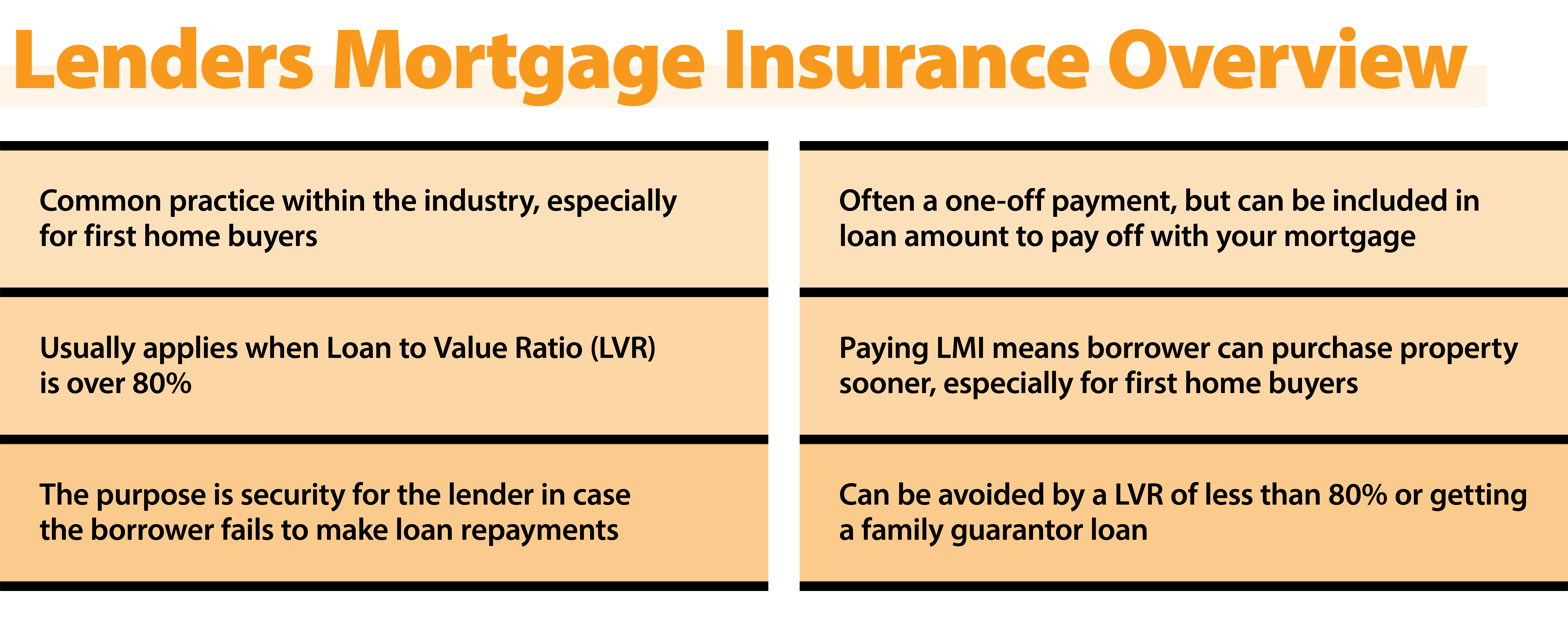 Lenders Mortgage Insurance Overview

Common practice within the industry, especially for first home buyers

Usually applies when Loan to Value Ratio (LVR) is over 80%

The purpose is security for the lender in case the borrower fails to make loan repayments

Often a one-off payment, but can be included in loan amount to pay off with your mortgage

Paying LMI means borrower can purchase property sooner, especially for first home buyers

Can be avoided by a LVR of less than 80% or getting a family guarantor loan