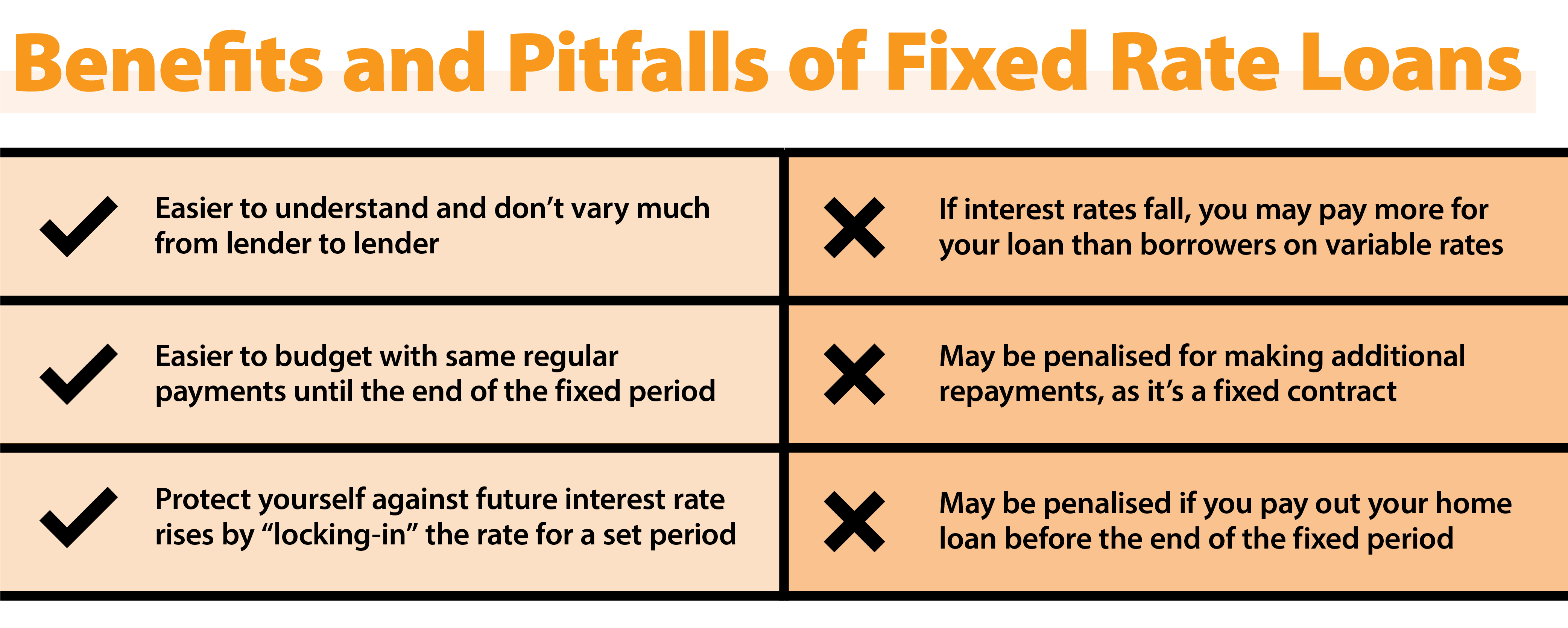 Benefits and Pitfalls of Fixed Rate Loans

| | |
|---|---|
| ✓ Easier to understand and don't vary much from lender to lender | ✗ If interest rates fall, you may pay more for your loan than borrowers on variable rates |
| ✓ Easier to budget with same regular payments until the end of the fixed period | ✗ May be penalised for making additional repayments, as it's a fixed contract |
| ✓ Protect yourself against future interest rate rises by "locking-in" the rate for a set period | ✗ May be penalised if you pay out your home loan before the end of the fixed period |