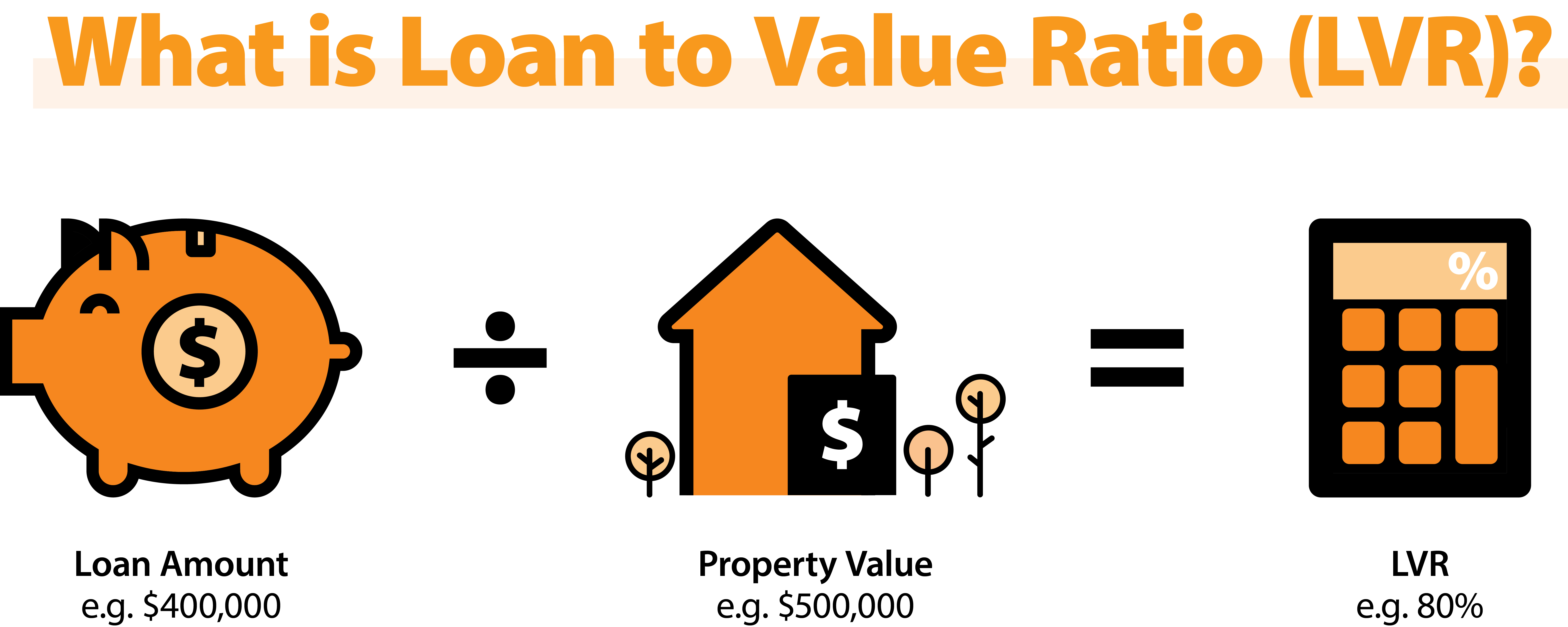 What is Loan to Value Ratio (LVR)?

$ ÷ $ = %

Loan Amount
e.g. \$400,000

Property Value
e.g. \$500,000

LVR
e.g. 80%