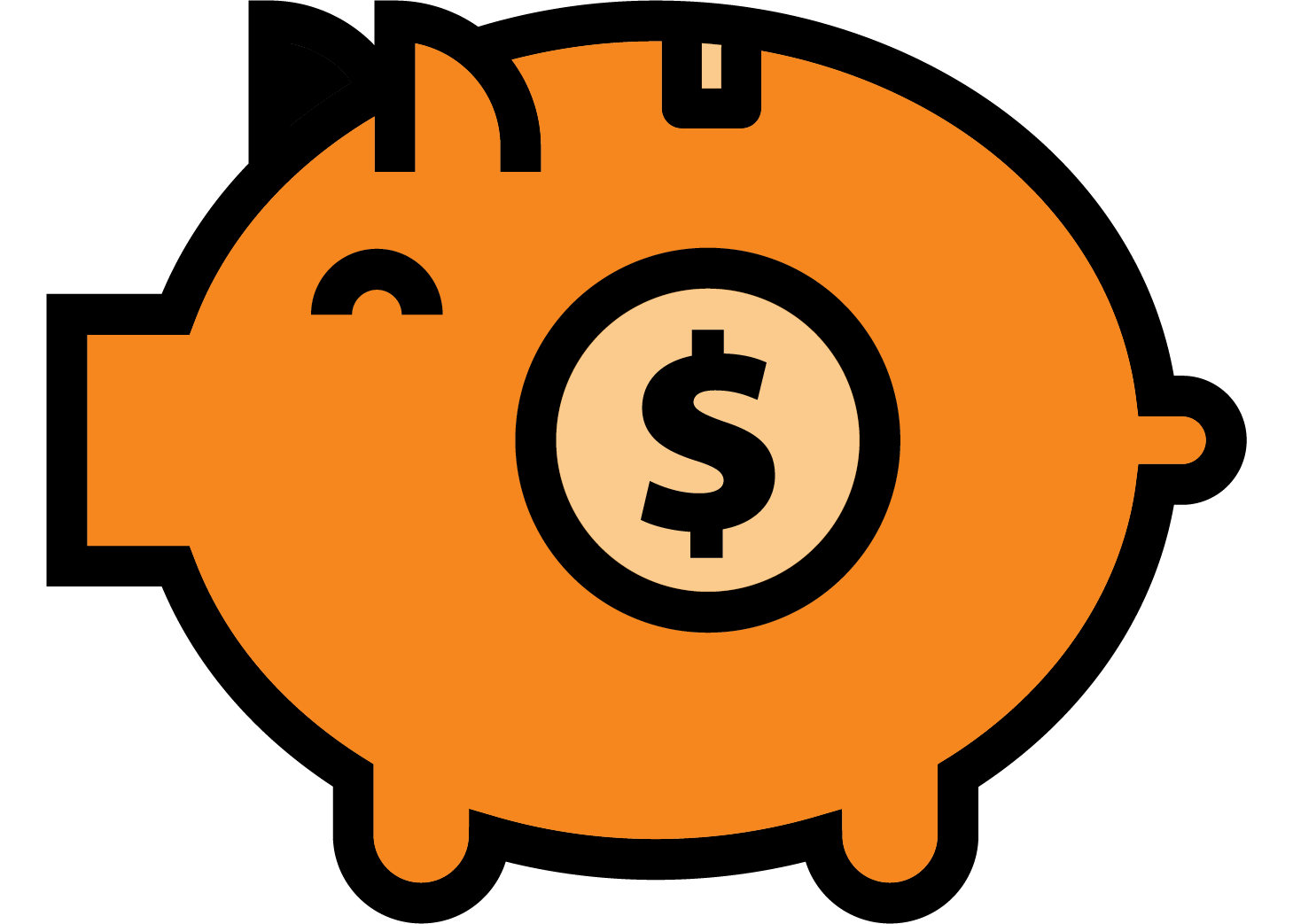 $