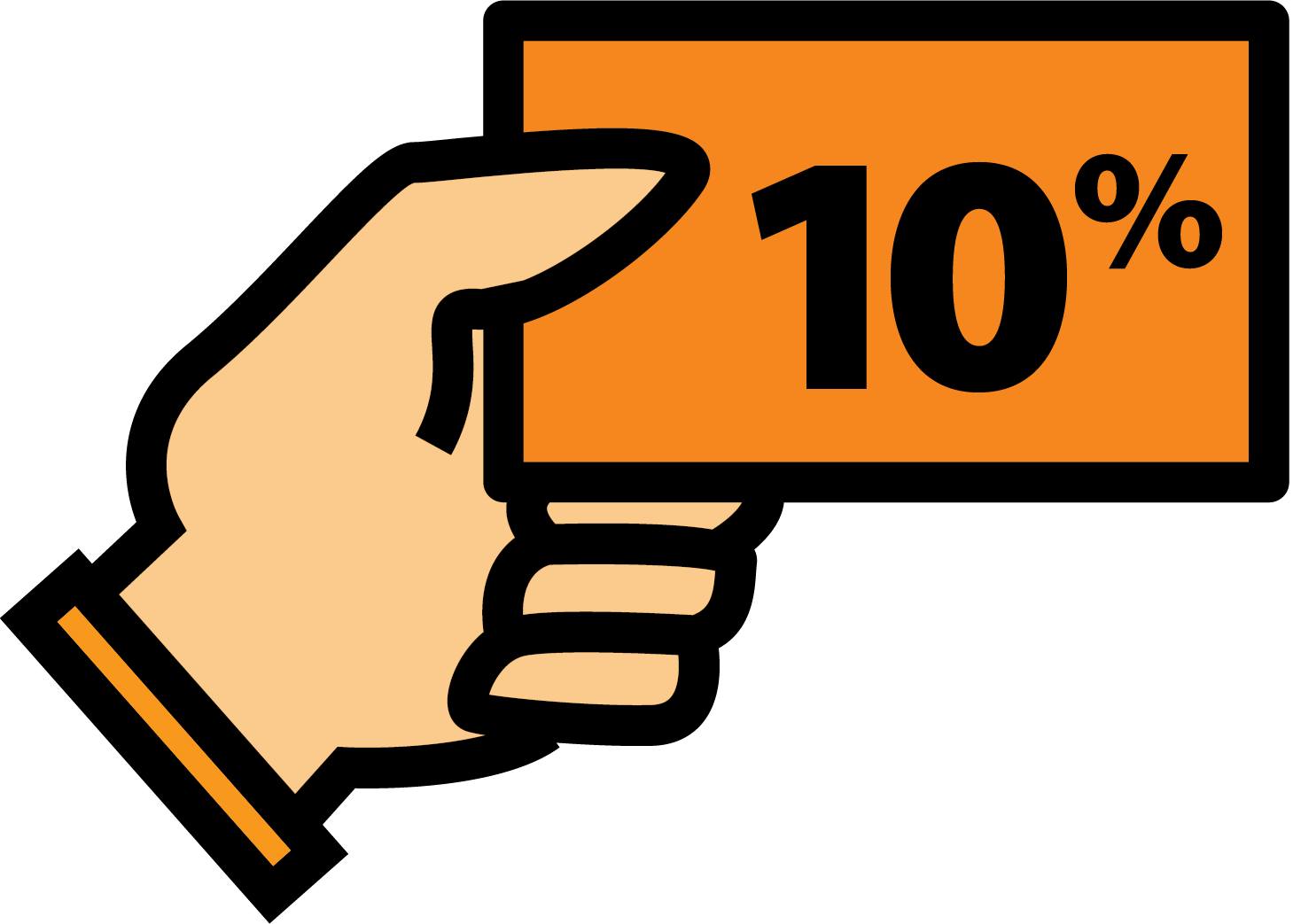 10%