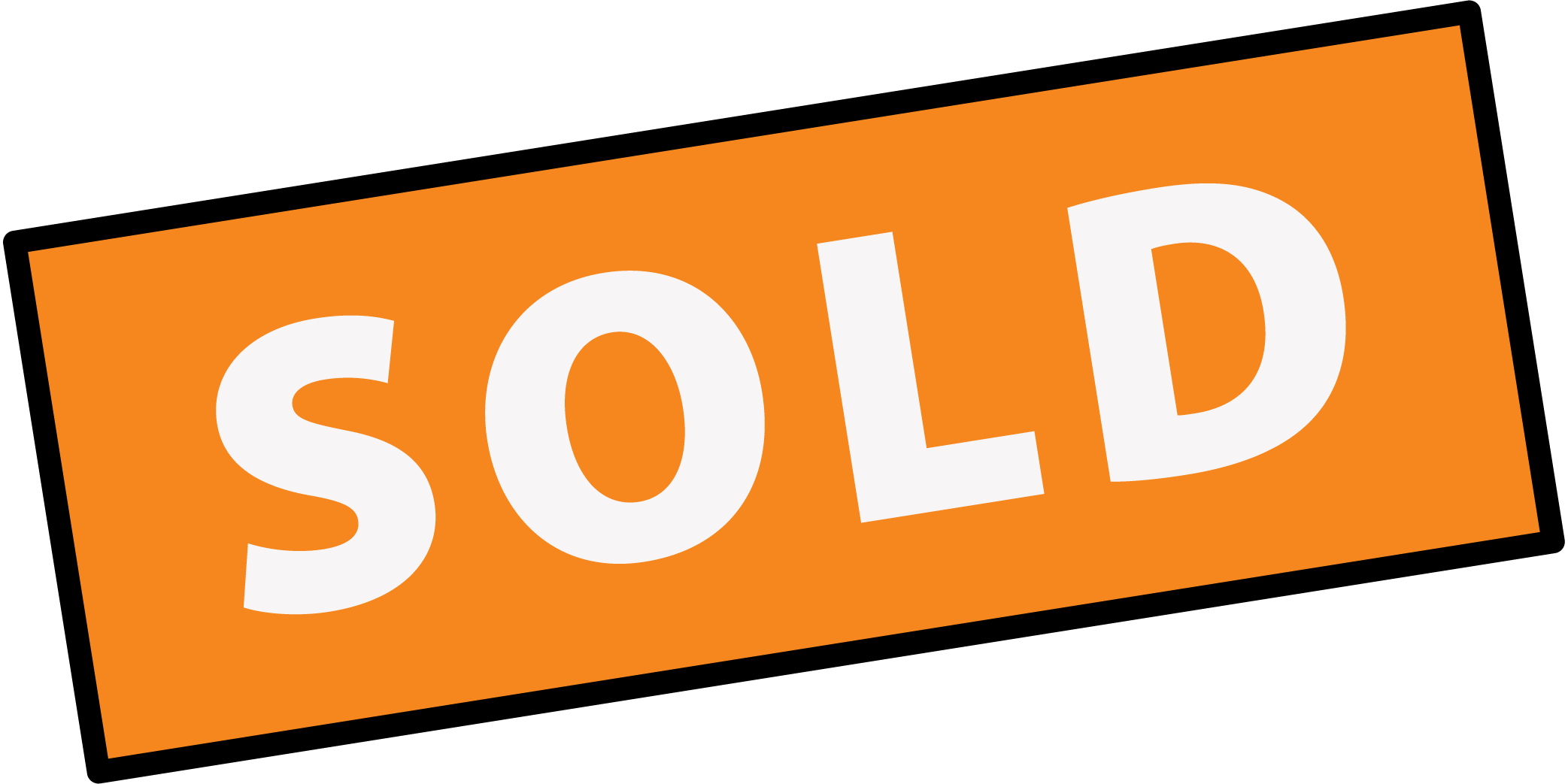 SOLD